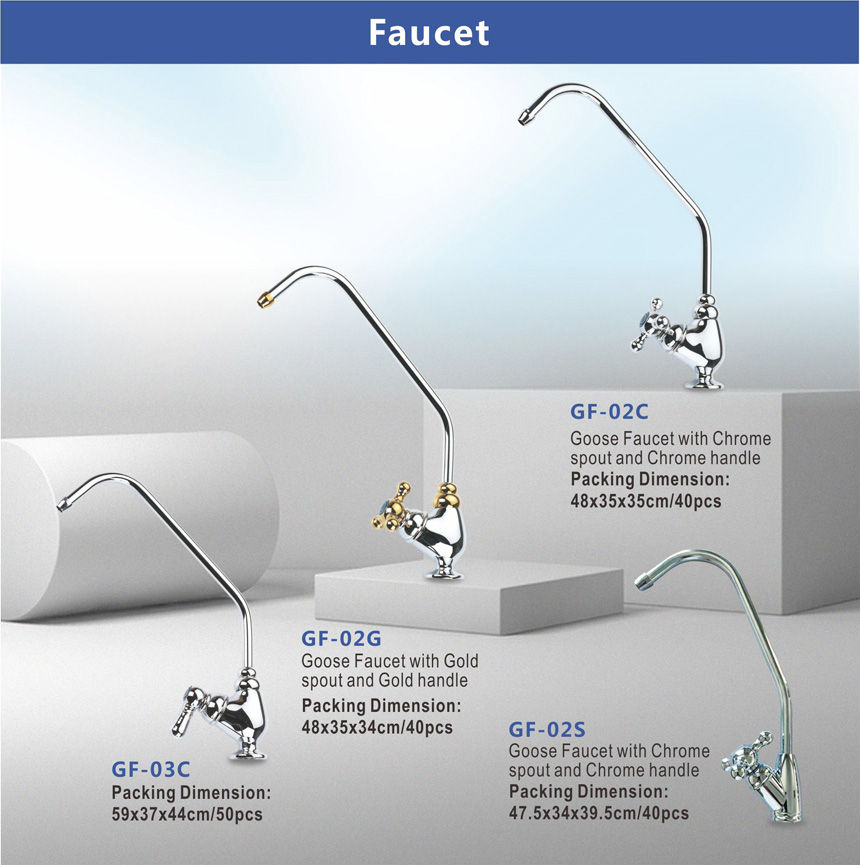 Faucet

GF-02C
Goose Faucet with Chrome spout and Chrome handle
Packing Dimension:
48x35x35cm/40pcs

GF-02G
Goose Faucet with Gold spout and Gold handle
Packing Dimension:
48x35x34cm/40pcs

GF-03C
Packing Dimension:
59x37x44cm/50pcs

GF-02S
Goose Faucet with Chrome spout and Chrome handle
Packing Dimension:
47.5x34x39.5cm/40pcs